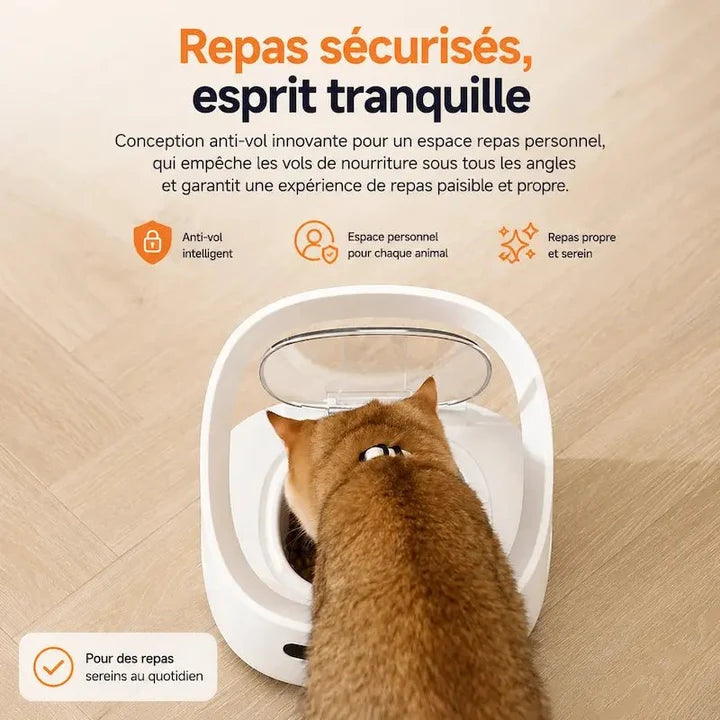 Repas sécurisés, esprit tranquille

Conception anti-vol innovante pour un espace repas personnel, qui empêche les vols de nourriture sous tous les angles et garantit une expérience de repas paisible et propre.

Anti-vol intelligent

Espace personnel pour chaque animal

Repas propre et serein

Pour des repas sereins au quotidien