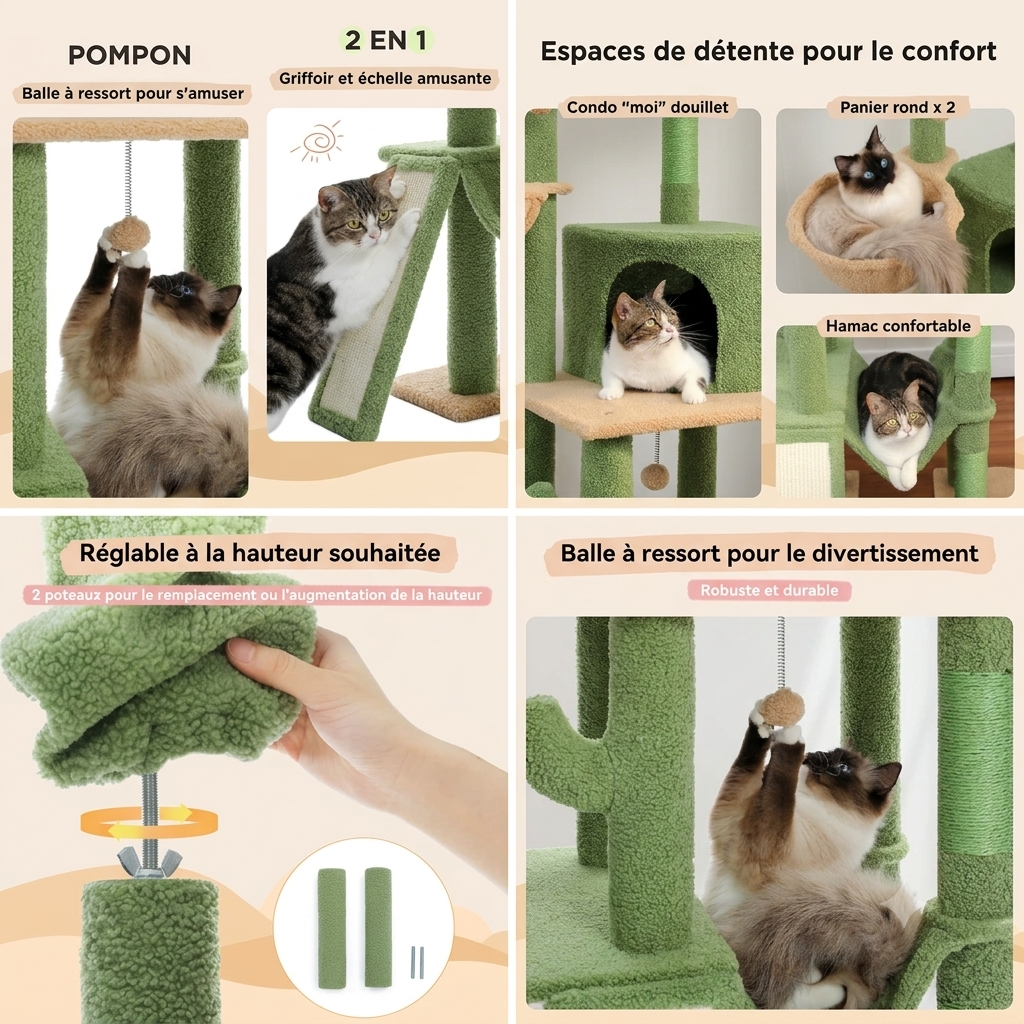 POMPON

Balle à ressort pour s'amuser

2 EN 1

Griffoir et échelle amusante

Espaces de détente pour le confort

Condo "moi" douillet

Panier rond x 2

Hamac confortable

Réglable à la hauteur souhaitée

2 poteaux pour le remplacement ou l'augmentation de la hauteur

Balle à ressort pour le divertissement

Robuste et durable